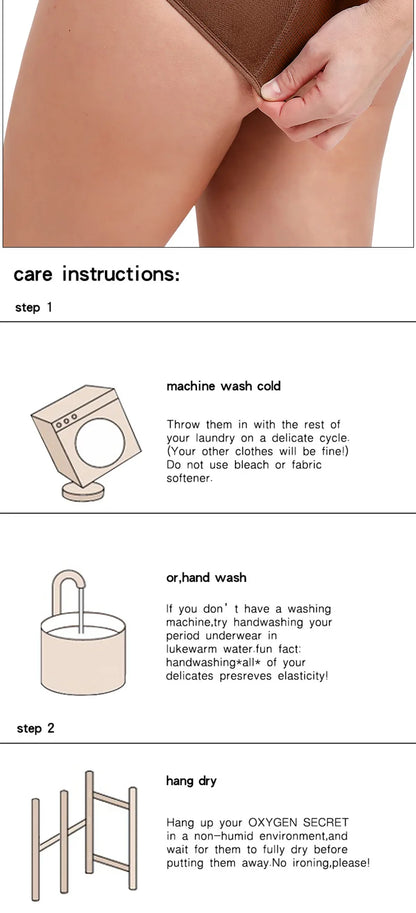 care instructions:

step 1

machine wash cold

Throw them in with the rest of your laundry on a delicate cycle. (Your other clothes will be fine!) Do not use bleach or fabric softener.

or,hand wash

If you don' t have a washing machine,try handwashing your period underwear in lukewarm water.fun fact: handwashing*all* of your delicates presreves elasticity!

step 2

hang dry

Hang up your OXYGEN SECRET in a non-humid environment,and wait for them to fully dry before putting them away.No ironing,please!